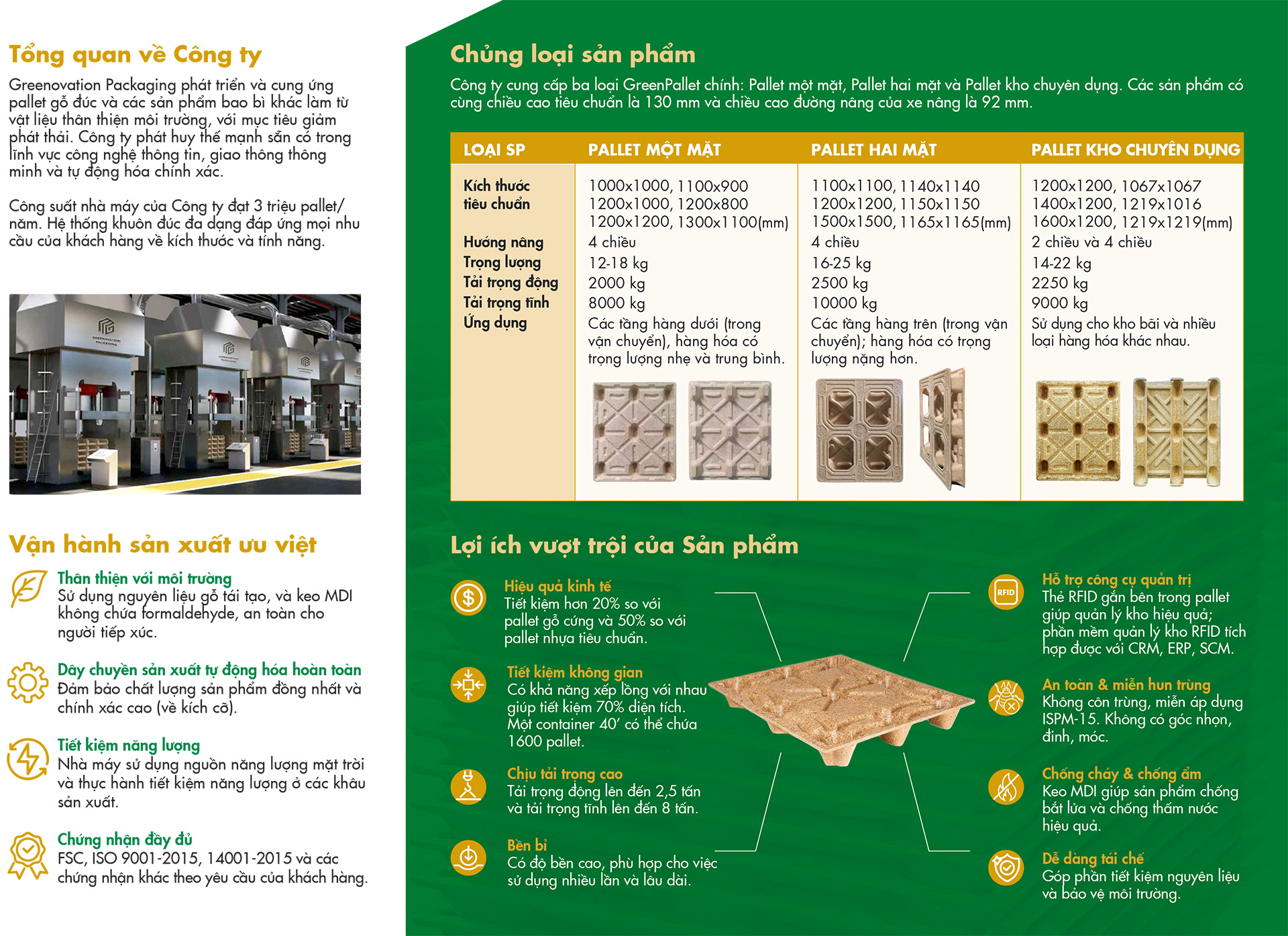 Tổng quan về Công ty

Greenovation Packaging phát triển và cung ứng pallet gỗ đúc và các sản phẩm bao bì khác làm từ vật liệu thân thiện môi trường, với mục tiêu giảm phát thải. Công ty phát huy thế mạnh sẵn có trong lĩnh vực công nghệ thông tin, giao thông thông minh và tự động hóa chính xác.

Công suất nhà máy của Công ty đạt 3 triệu pallet/năm. Hệ thống khuôn đúc đa dạng đáp ứng mọi nhu cầu của khách hàng về kích thước và tính năng.

GREENOVATION PACKAGING

Vận hành sản xuất ưu việt

Thân thiện với môi trường
Sử dụng nguyên liệu gỗ tái tạo, và keo MDI không chứa formaldehyde, an toàn cho người tiếp xúc.

Dây chuyền sản xuất tự động hóa hoàn toàn
Đảm bảo chất lượng sản phẩm đồng nhất và chính xác cao (về kích cỡ).

Tiết kiệm năng lượng
Nhà máy sử dụng nguồn năng lượng mặt trời và thực hành tiết kiệm năng lượng ở các khâu sản xuất.

Chứng nhận đầy đủ
FSC, ISO 9001-2015, 14001-2015 và các chứng nhận khác theo yêu cầu của khách hàng.

Chủng loại sản phẩm

Công ty cung cấp ba loại GreenPallet chính: Pallet một mặt, Pallet hai mặt và Pallet kho chuyên dụng. Các sản phẩm có cùng chiều cao tiêu chuẩn là 130 mm và chiều cao đường nâng của xe nâng là 92 mm.

| LOẠI SP | PALLET MỘT MẶT | PALLET HAI MẶT | PALLET KHO CHUYÊN DỤNG |
|---|---|---|---|
| Kích thước tiêu chuẩn | 1000x1000, 1100x900 1200x1000, 1200x800 1200x1200, 1300x1100(mm) | 1100x1100, 1140x1140 1200x1200, 1150x1150 1500x1500, 1165x1165(mm) | 1200x1200, 1067x1067 1400x1200, 1219x1016 1600x1200, 1219x1219(mm) |
| Hướng nâng | 4 chiều | 4 chiều | 2 chiều và 4 chiều |
| Trọng lượng | 12-18 kg | 16-25 kg | 14-22 kg |
| Tải trọng động | 2000 kg | 2500 kg | 2250 kg |
| Tải trọng tĩnh | 8000 kg | 10000 kg | 9000 kg |
| Ứng dụng | Các tầng hàng dưới (trong vận chuyển), hàng hóa có trọng lượng nhẹ và trung bình. | Các tầng hàng trên (trong vận chuyển); hàng hóa có trọng lượng nặng hơn. | Sử dụng cho kho bãi và nhiều loại hàng hóa khác nhau. |

Lợi ích vượt trội của Sản phẩm

Hiệu quả kinh tế
Tiết kiệm hơn 20% so với pallet gỗ cứng và 50% so với pallet nhựa tiêu chuẩn.

Tiết kiệm không gian
Có khả năng xếp lồng với nhau giúp tiết kiệm 70% diện tích. Một container 40' có thể chứa 1600 pallet.

Chịu tải trọng cao
Tải trọng động lên đến 2,5 tấn và tải trọng tĩnh lên đến 8 tấn.

Bền bỉ
Có độ bền cao, phù hợp cho việc sử dụng nhiều lần và lâu dài.

RFID
Hỗ trợ công cụ quản trị
Thẻ RFID gắn bên trong pallet giúp quản lý kho hiệu quả; phần mềm quản lý kho RFID tích hợp được với CRM, ERP, SCM.

An toàn & miễn hun trùng
Không côn trùng, miễn áp dụng ISPM-15. Không có góc nhọn, đinh, móc.

Chống cháy & chống ẩm
Keo MDI giúp sản phẩm chống bắt lửa và chống thấm nước hiệu quả.

Dễ dàng tái chế
Góp phần tiết kiệm nguyên liệu và bảo vệ môi trường.